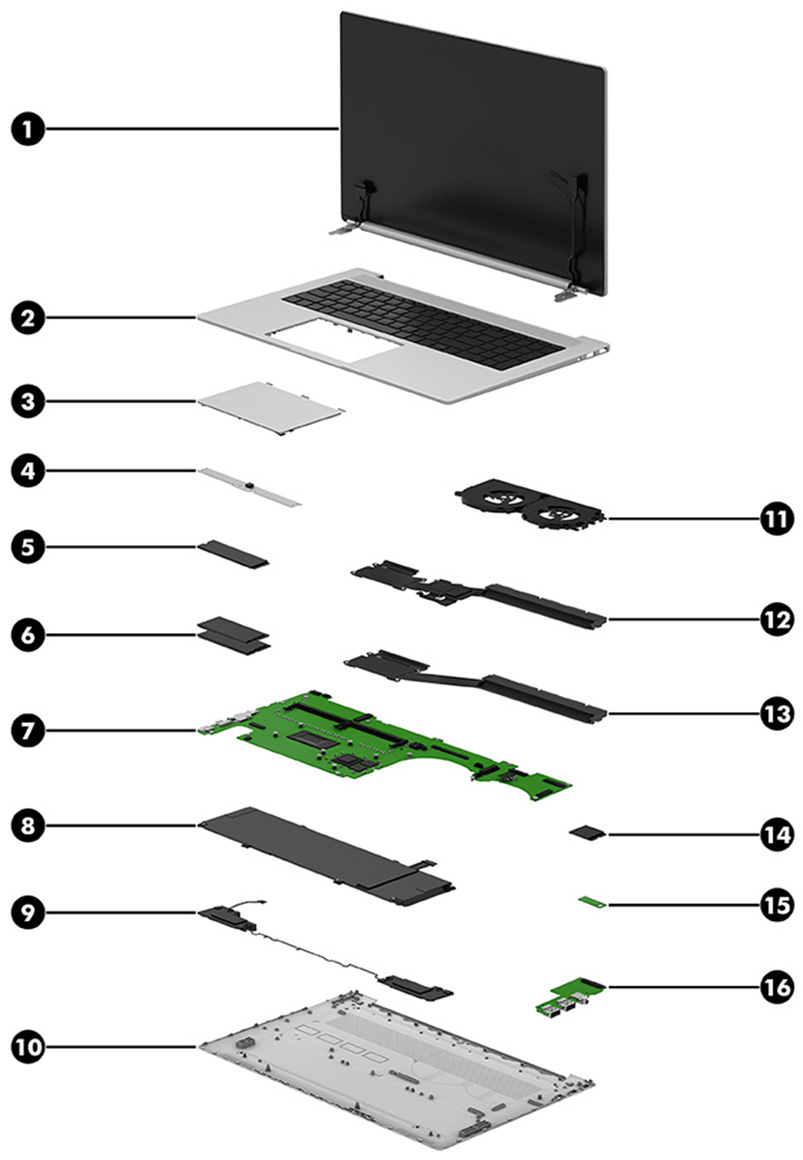 1
2
3
4
5
6
7
8
9
10
11
12
13
14
15
16