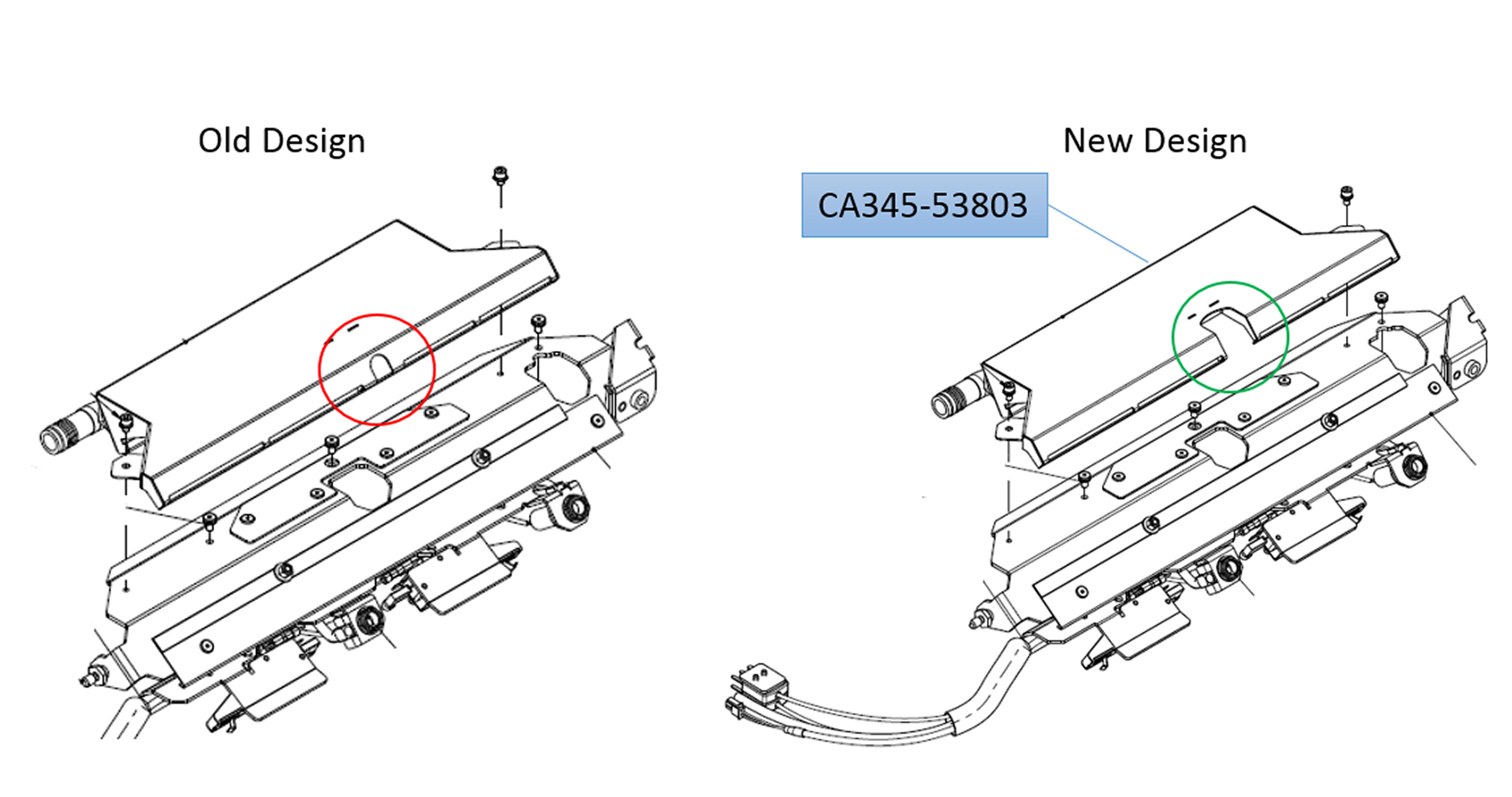 Old Design

New Design

CA345-53803