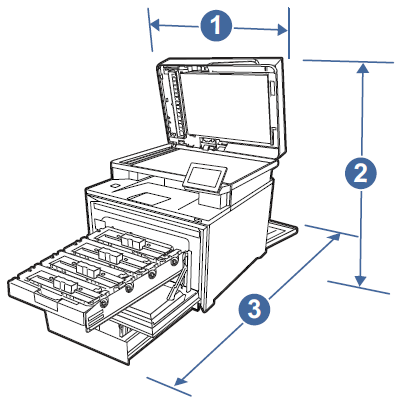 1
2
3