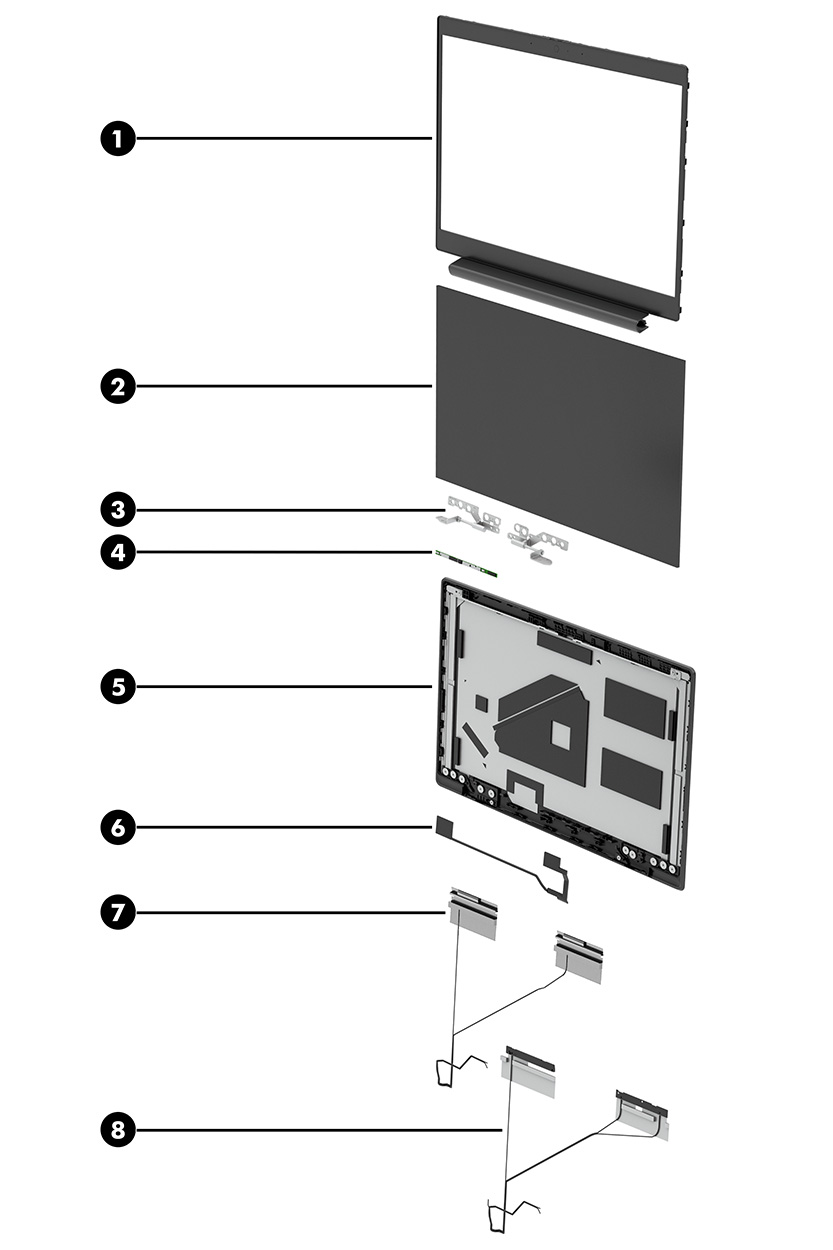 1
2
3
4
5
6
7
8