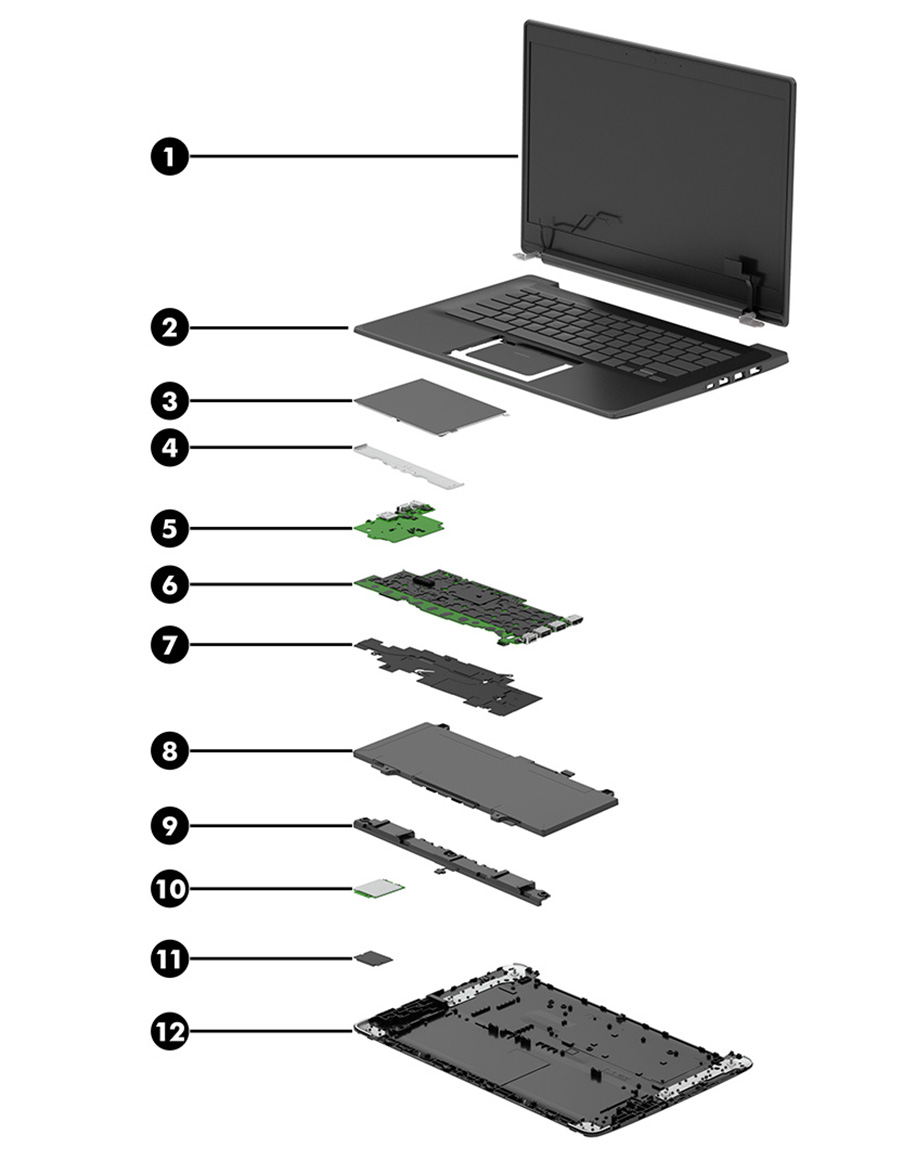 1
2
3
4
5
6
7
8
9
10
11
12