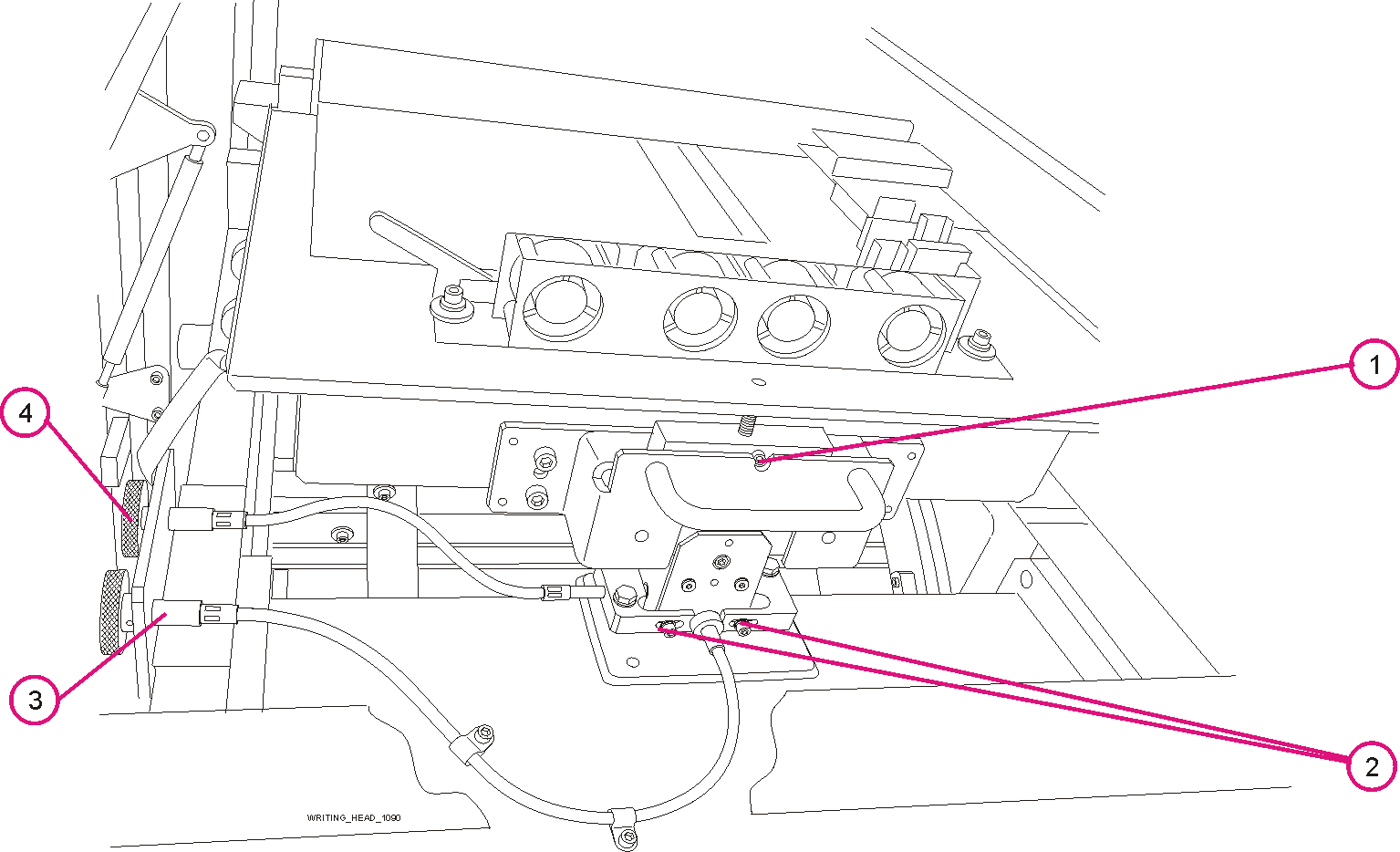 1

4

3

2

WRITING_HEAD_1090