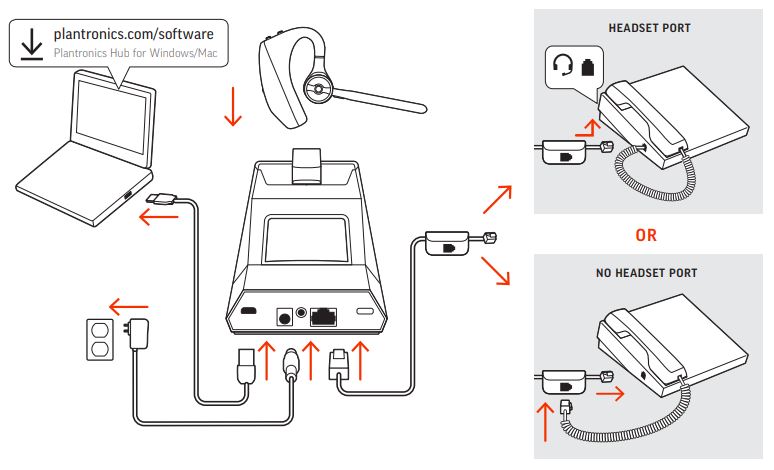 plantronics.com/software
Plantronics Hub for Windows/Mac

HEADSET PORT

OR

NO HEADSET PORT