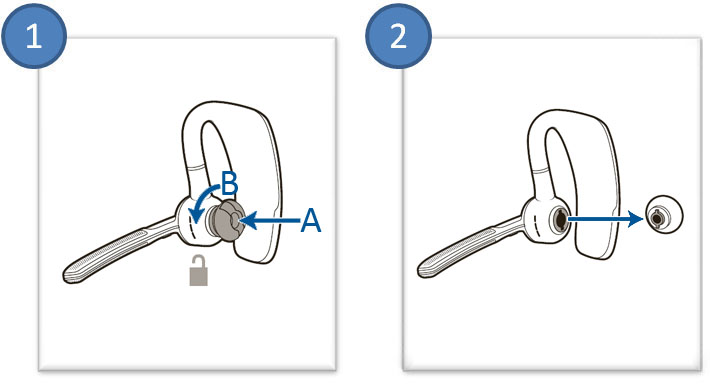 1
B
A
2