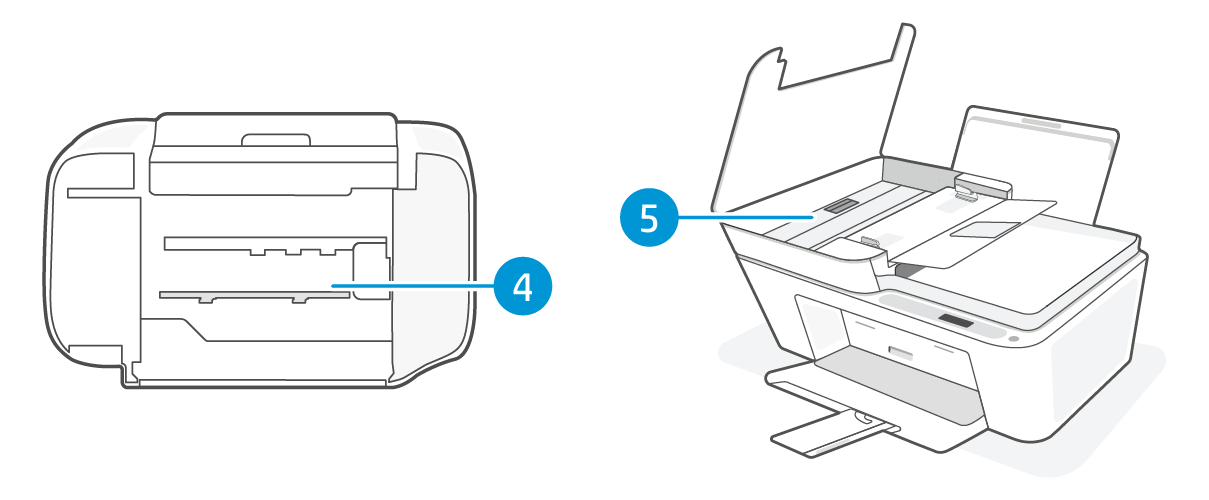 4

5