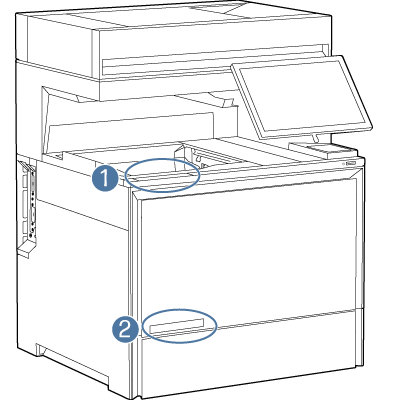 1

2