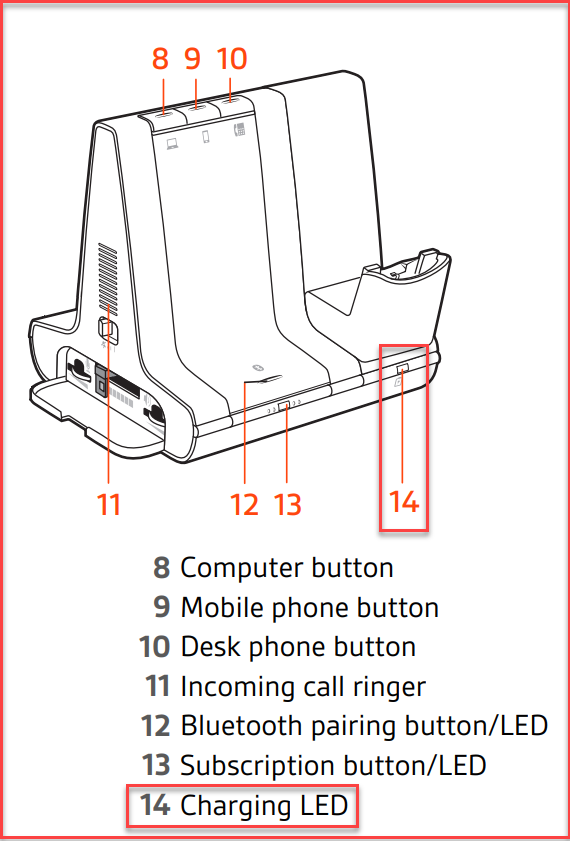 8 9 10

11

12 13

14

8 Computer button
9 Mobile phone button
10 Desk phone button
11 Incoming call ringer
12 Bluetooth pairing button/LED
13 Subscription button/LED
14 Charging LED