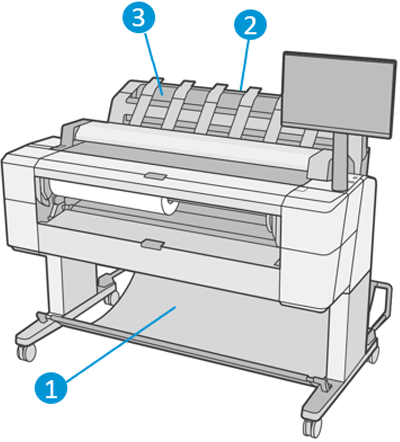 3
2
1