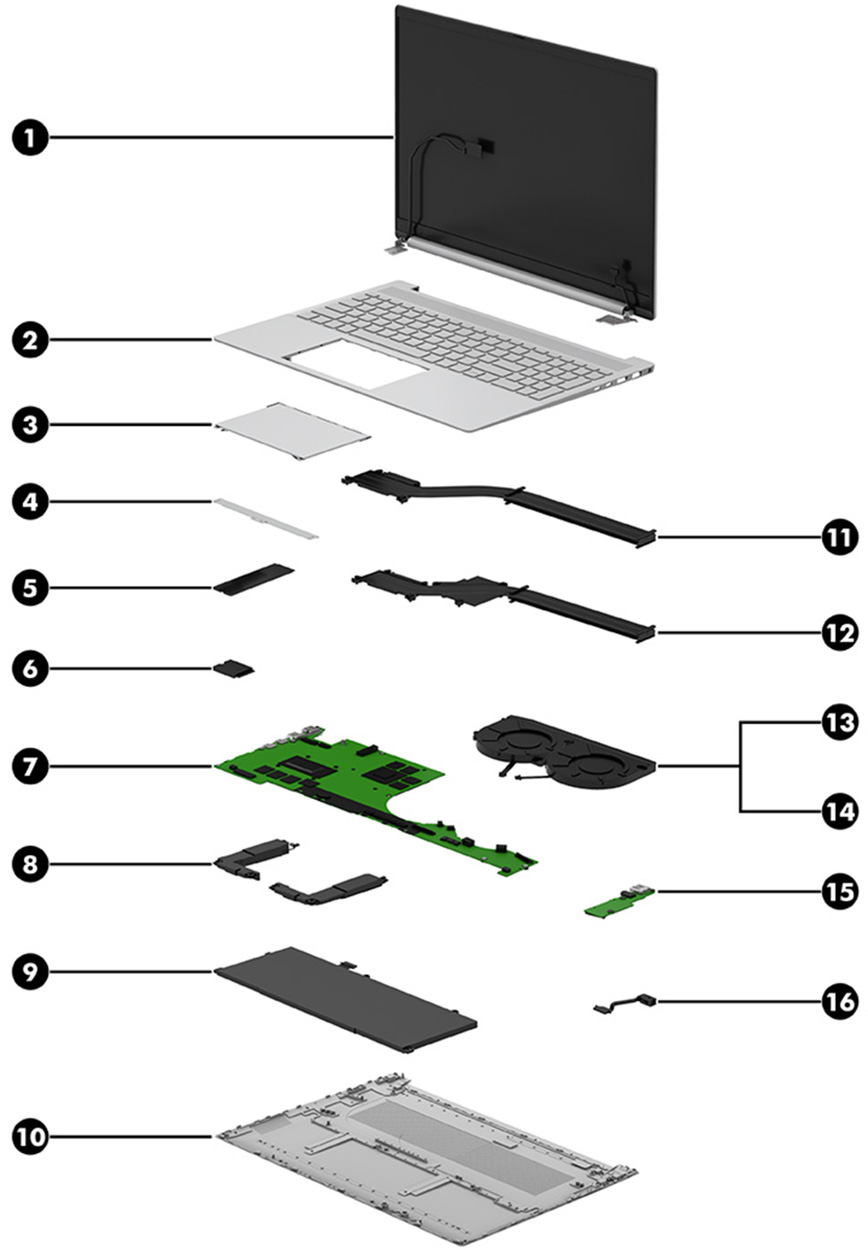 1
2
3
4
5
6
7
8
9
10
11
12
13
14
15
16