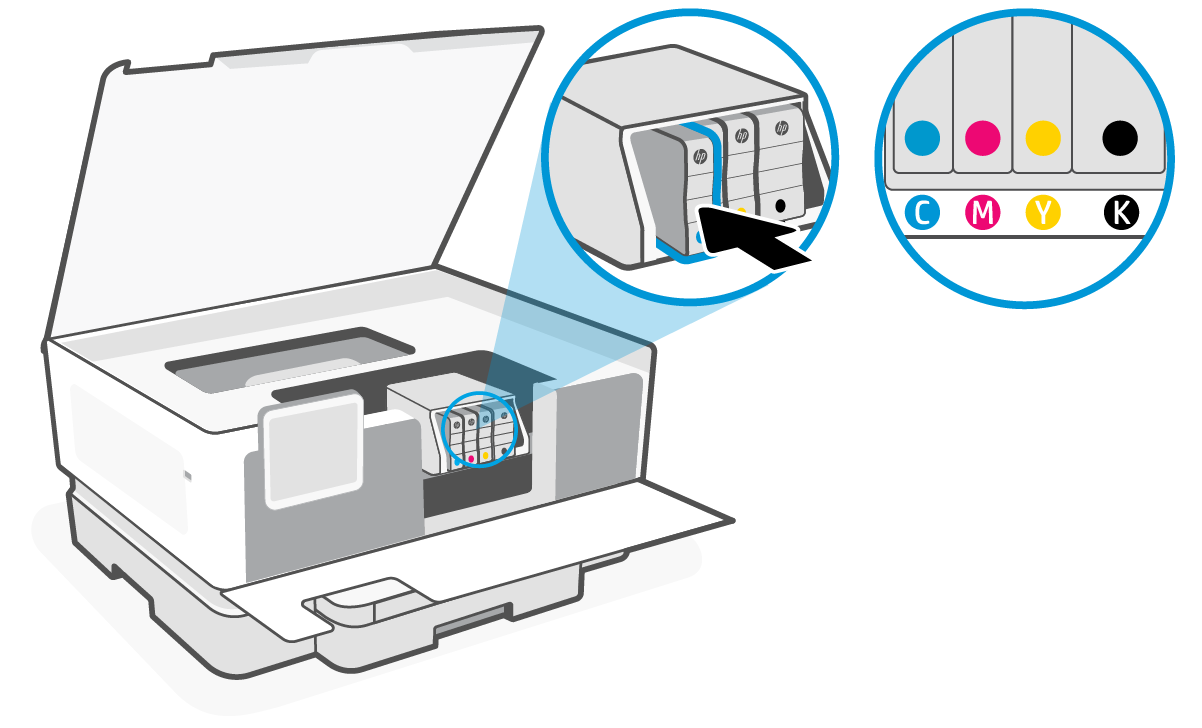 hp
hp
hp
C
M
Y
K