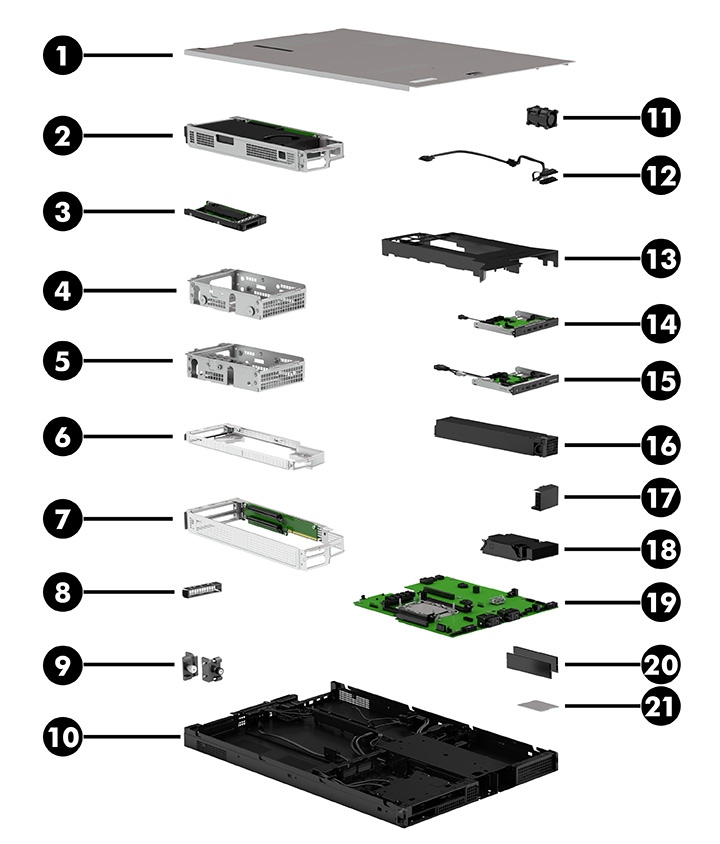 1
2
3
4
5
6
7
8
9
10
11
12
13
14
15
16
17
18
19
20
21