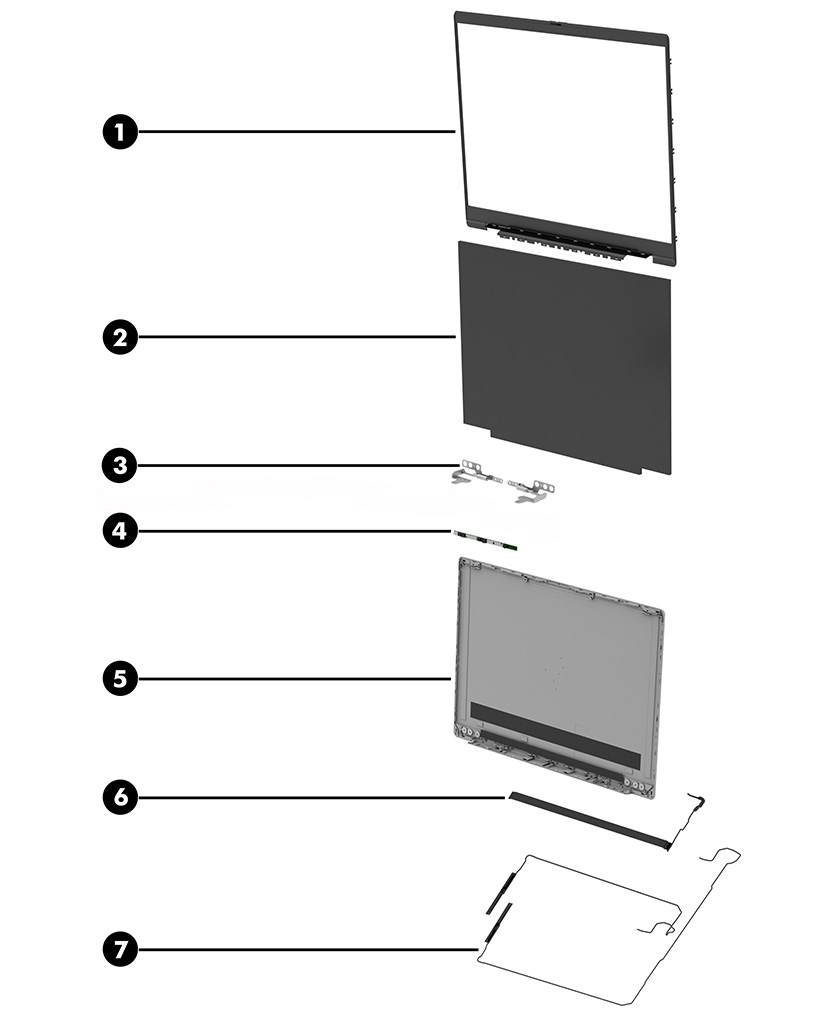 1
2
3
4
5
6
7