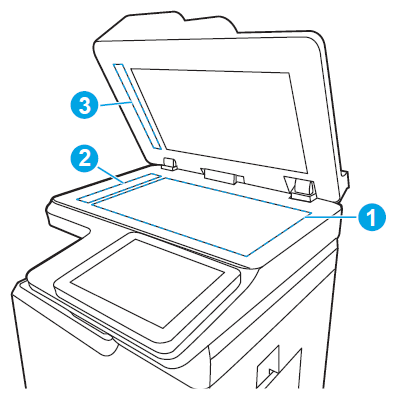 3
2
1