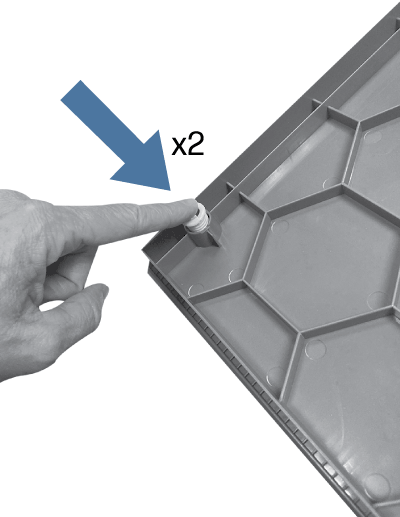 x2