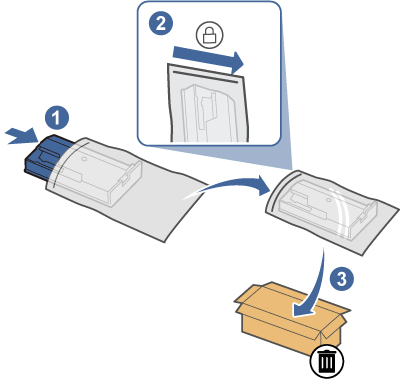 2
1
3