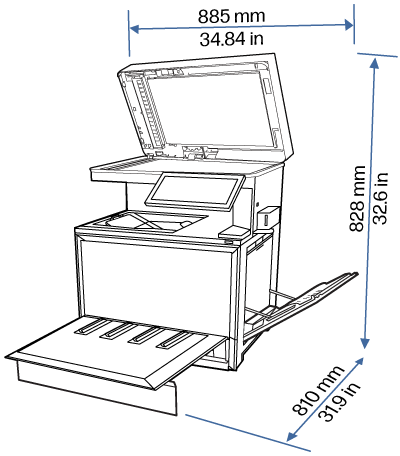 885 mm
34.84 in

828 mm
32.6 in

810 mm
31.9 in