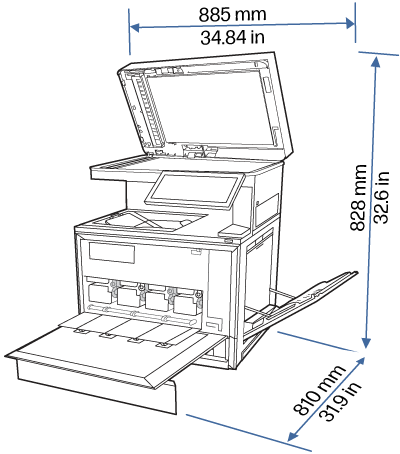 885 mm
34.84 in

828 mm
32.6 in

810 mm
31.9 in