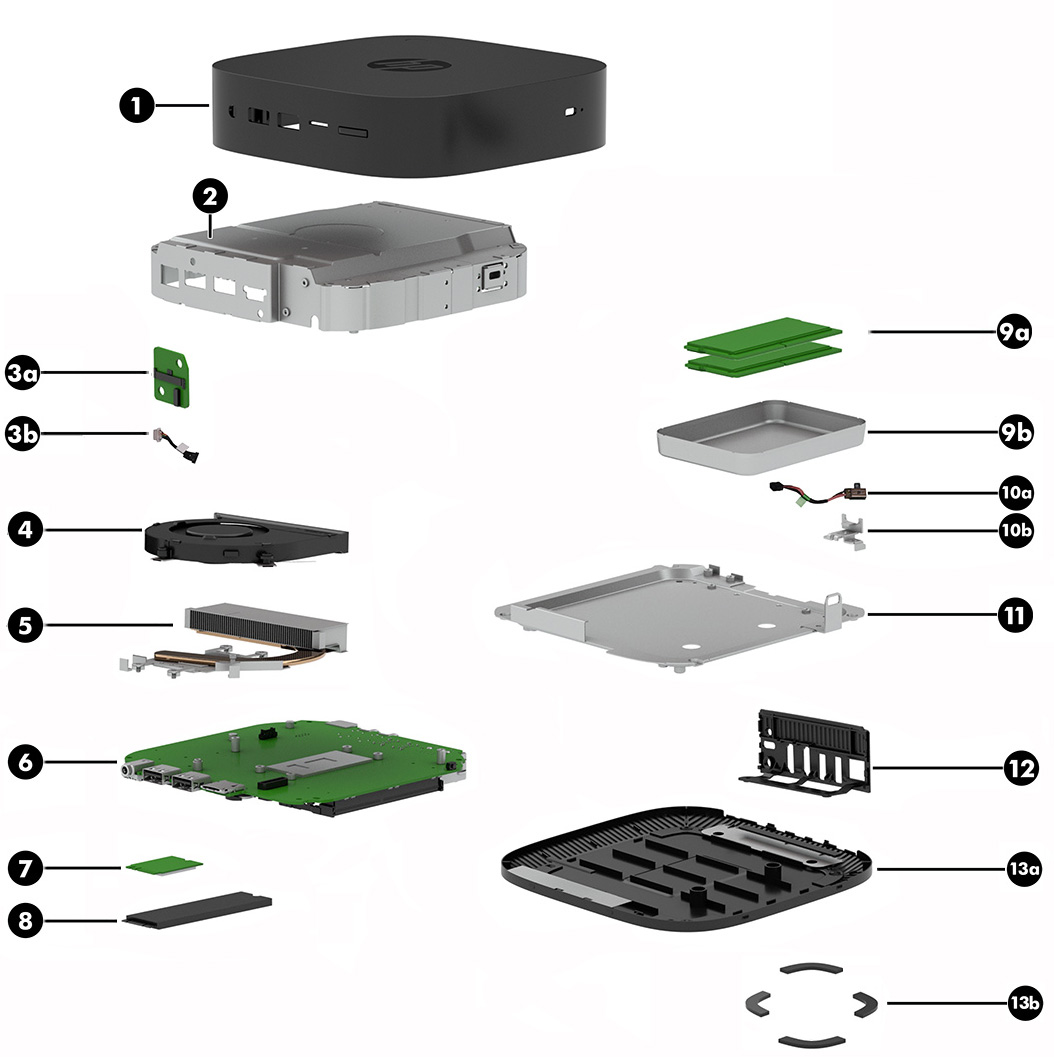 1
2
3a
3b
4
5
6
7
8
9a
9b
10a
10b
11
12
13a
13b