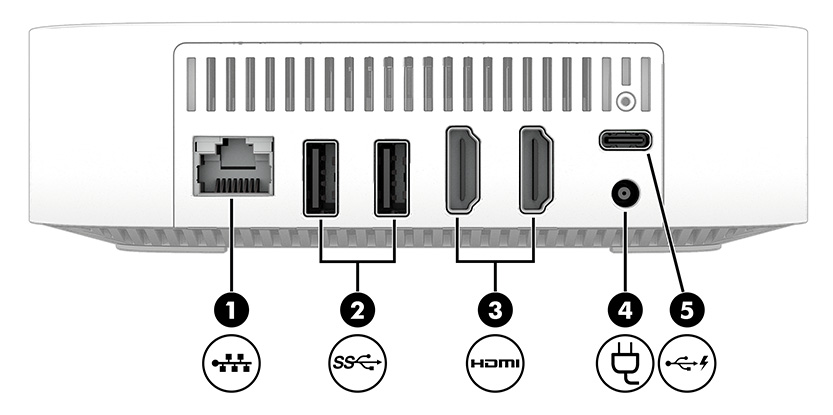 1
2
SS
3
HDMI
4
5