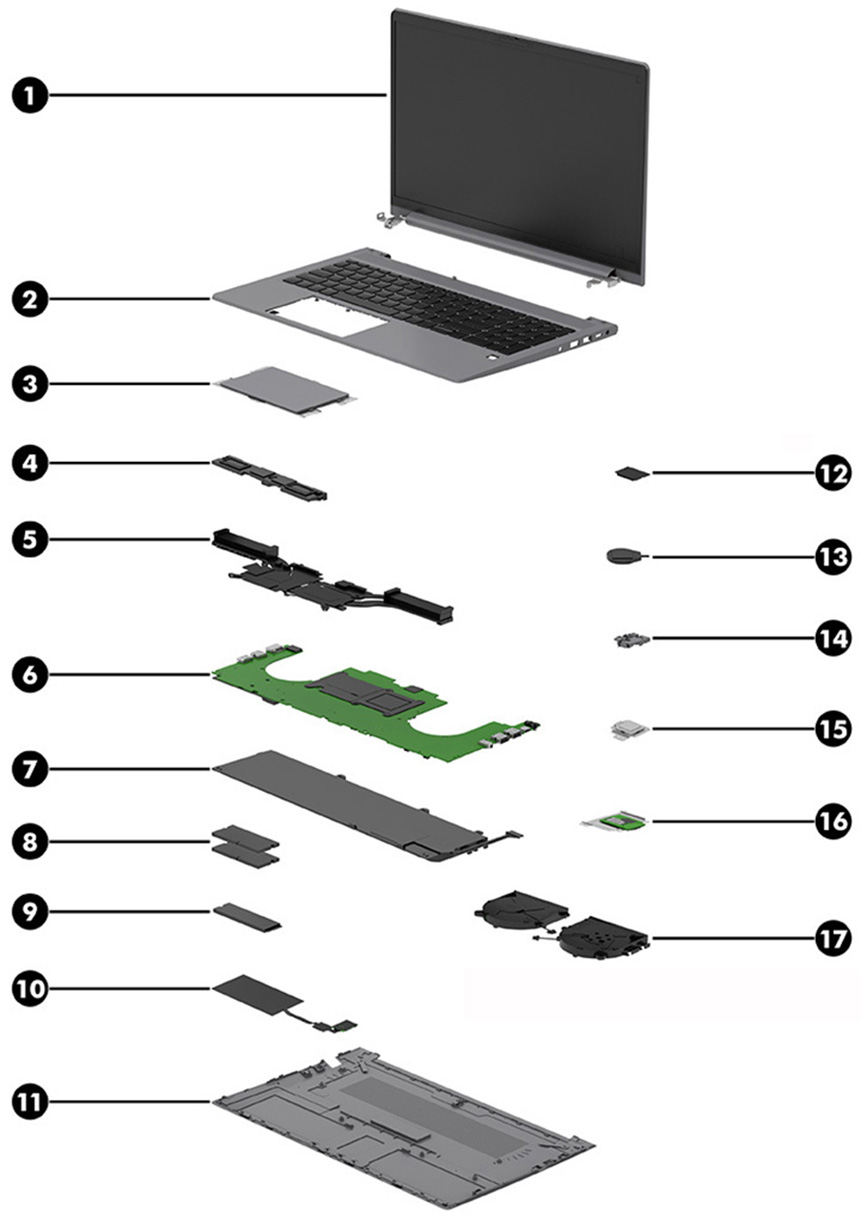 1
2
3
4
5
6
7
8
9
10
11
12
13
14
15
16
17