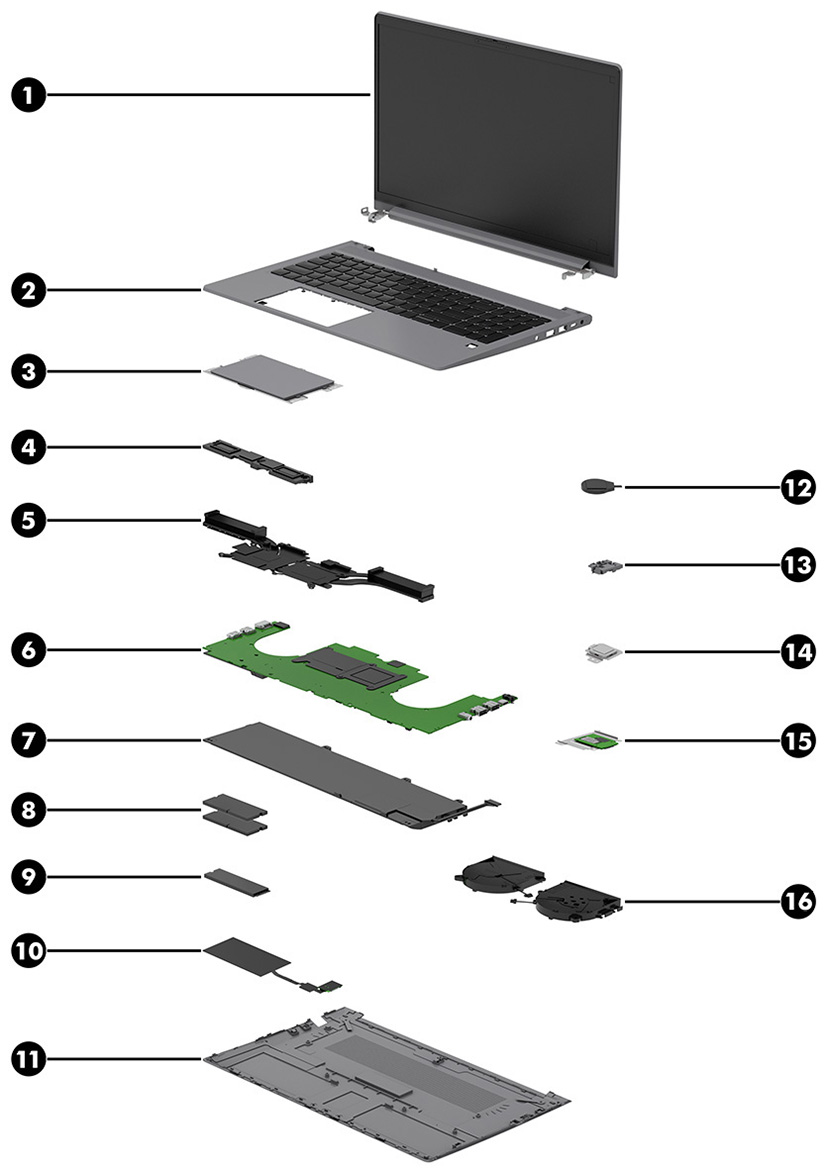 1
2
3
4
5
6
7
8
9
10
11
12
13
14
15
16