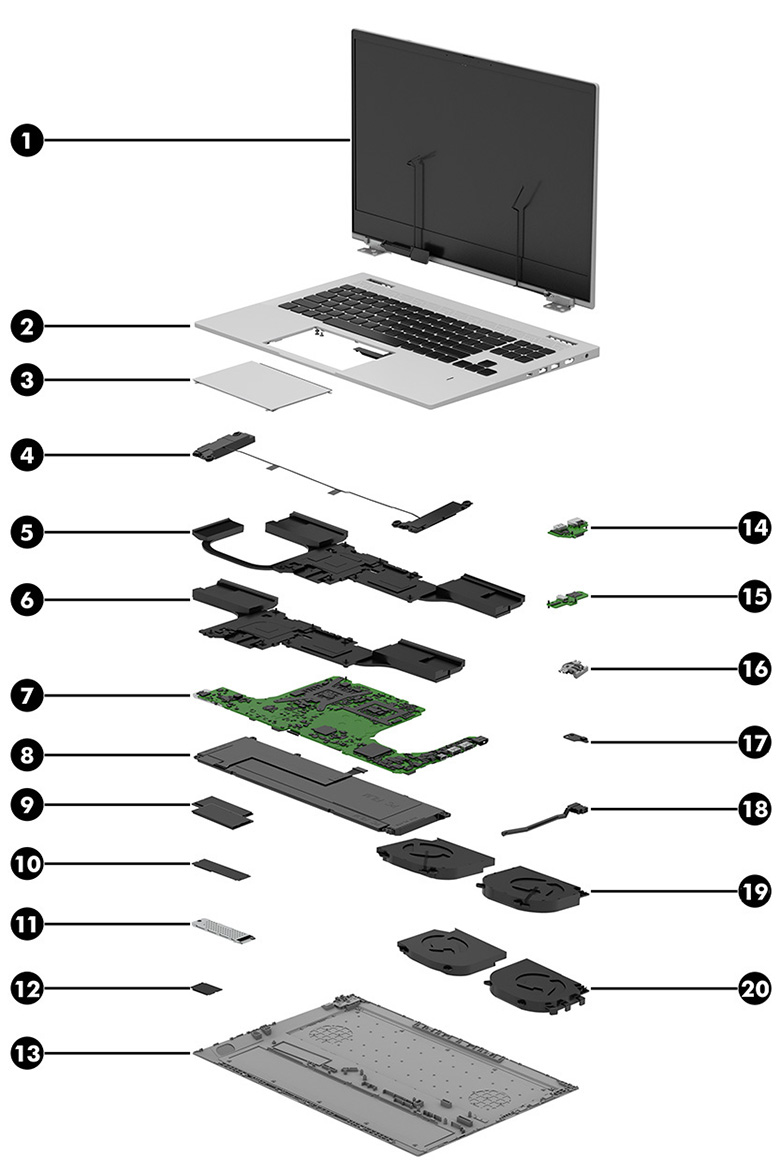 1
2
3
4
5
6
7
8
9
10
11
12
13
14
15
16
17
18
19
20