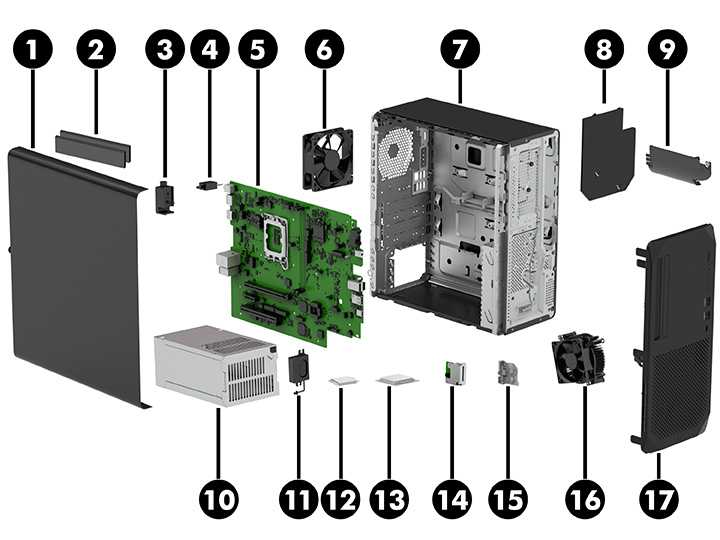 1
2
3
4
5
6
7
8
9
10
11
12
13
14
15
16
17