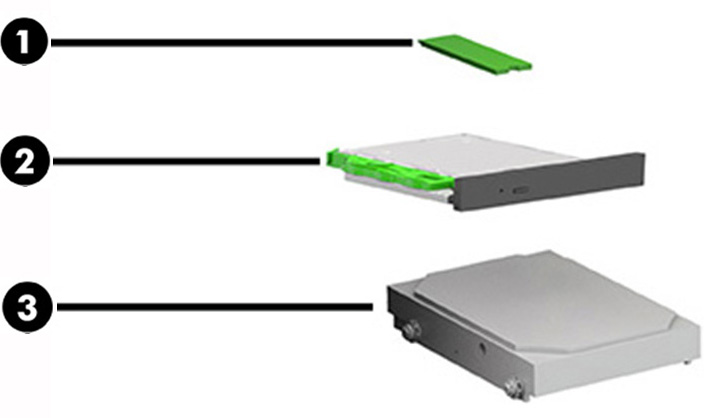 1
2
3