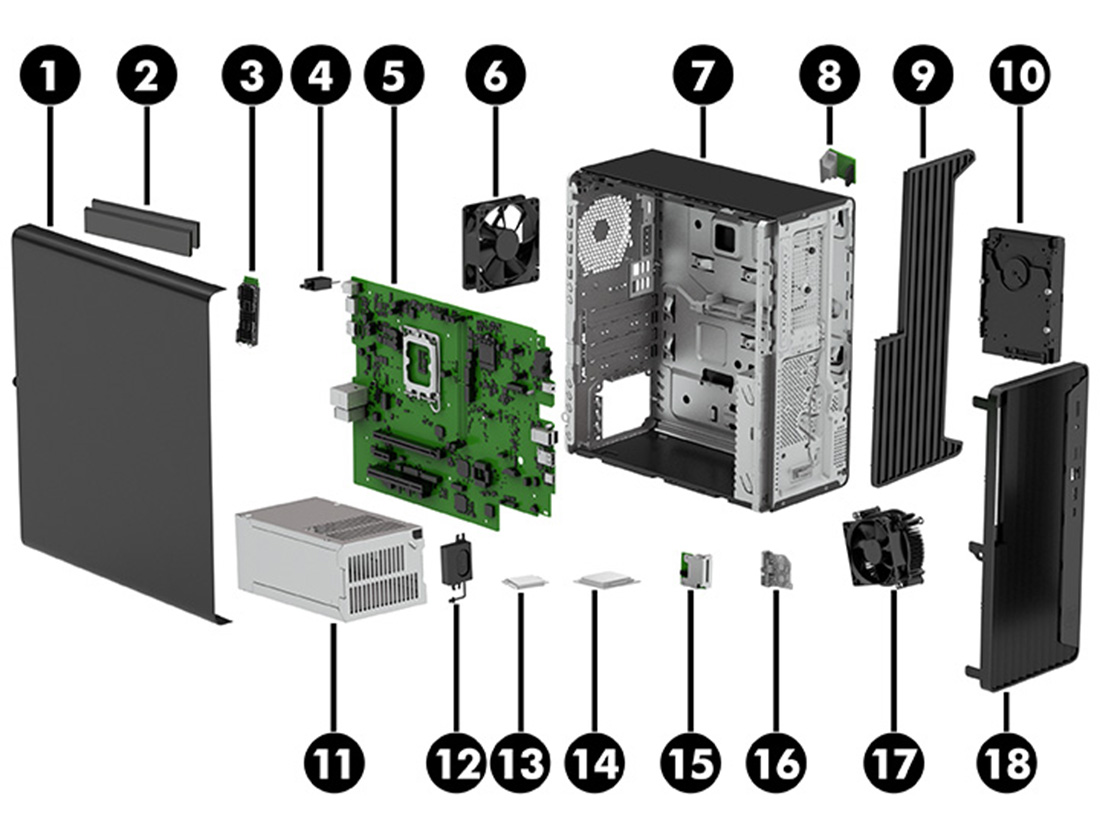 1
2
3
4
5
6
7
8
9
10
11
12
13
14
15
16
17
18