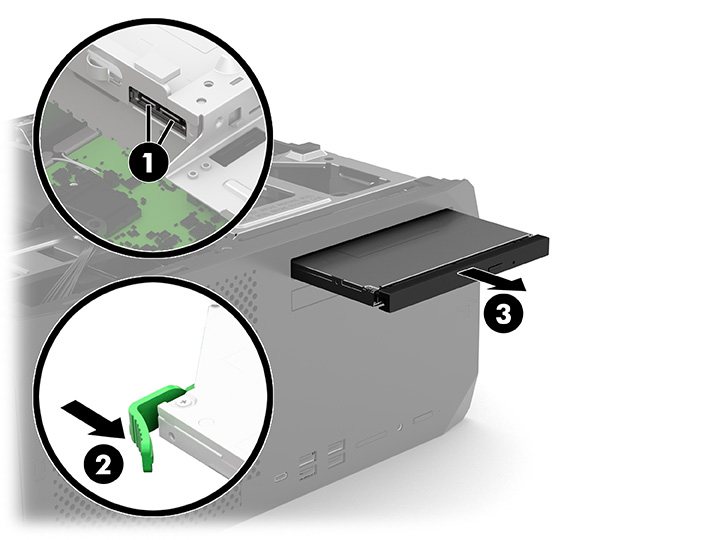 1
2
3