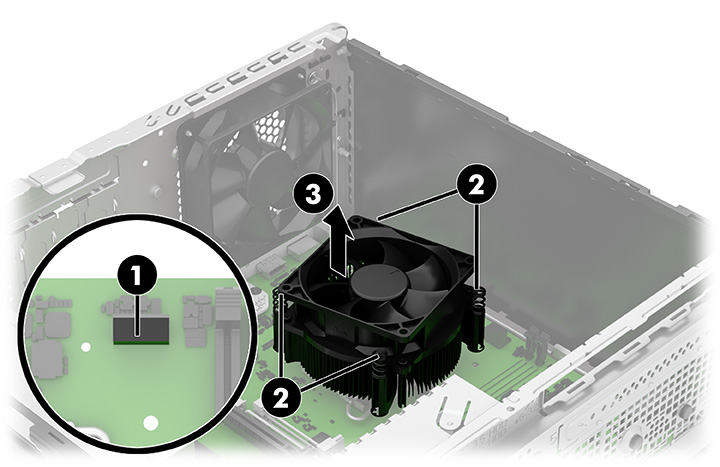 3
2
1
2