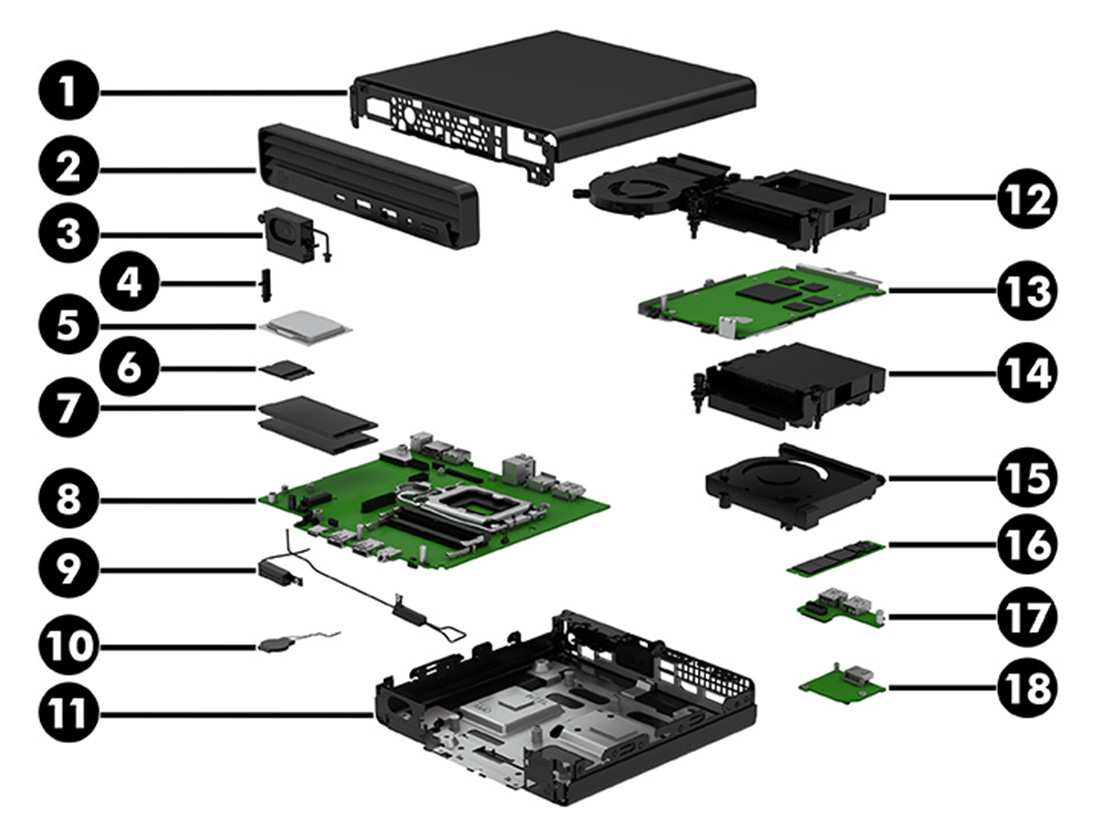 1
2
3
4
5
6
7
8
9
10
11
12
13
14
15
16
17
18