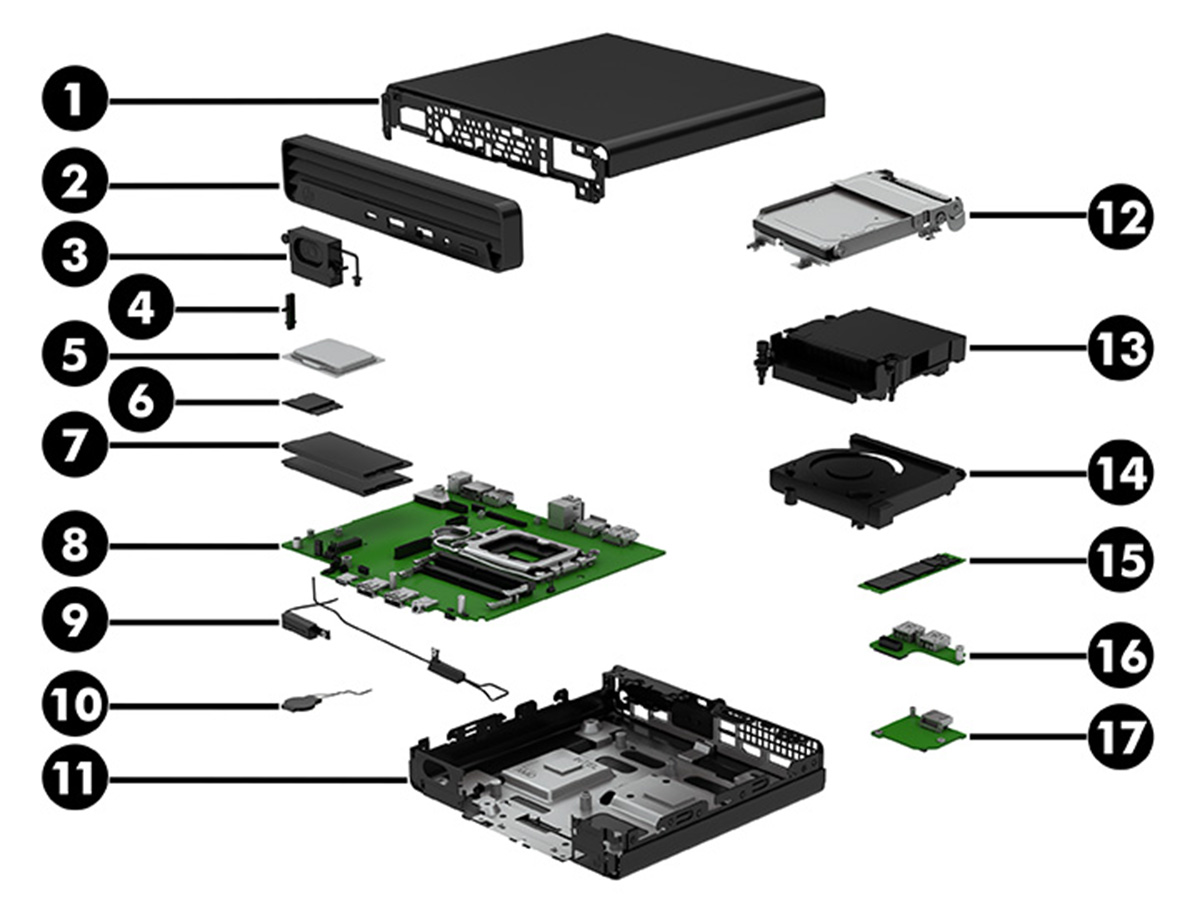 1
2
3
4
5
6
7
8
9
10
11
12
13
14
15
16
17