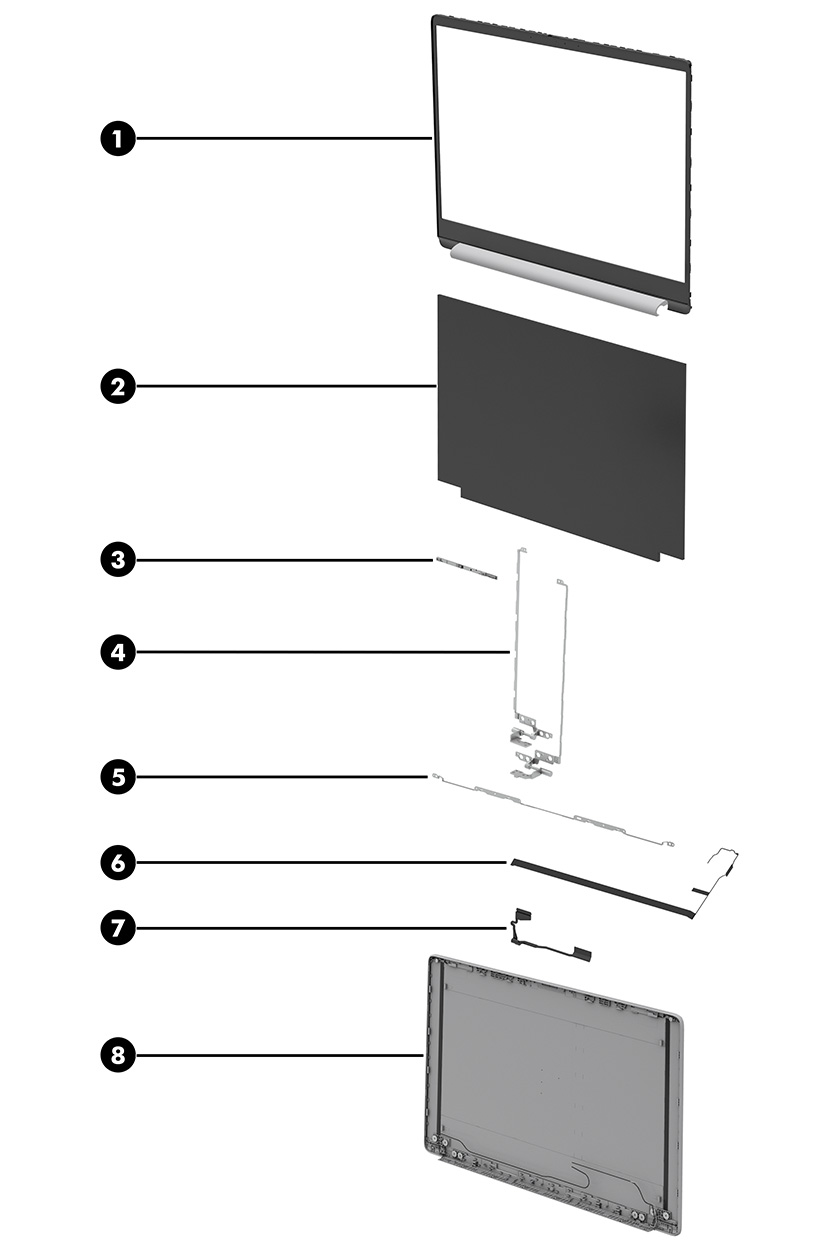 1
2
3
4
5
6
7
8