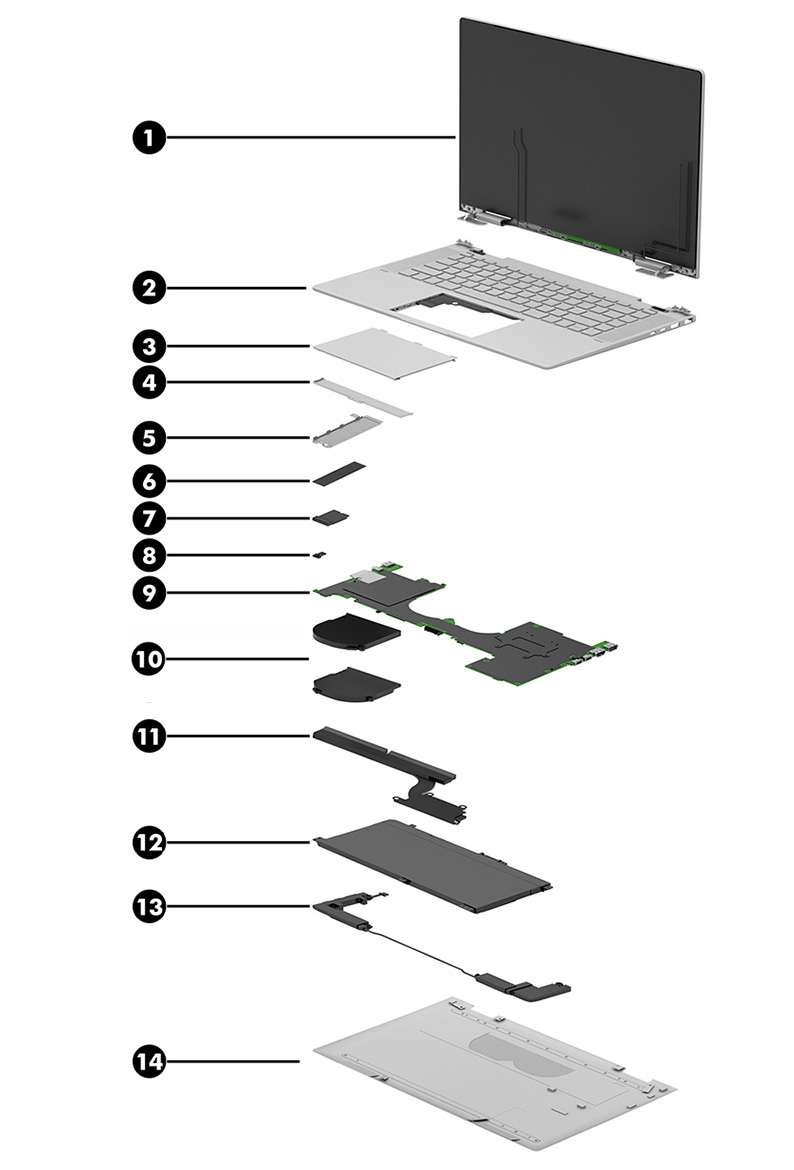 1
2
3
4
5
6
7
8
9
10
11
12
13
14