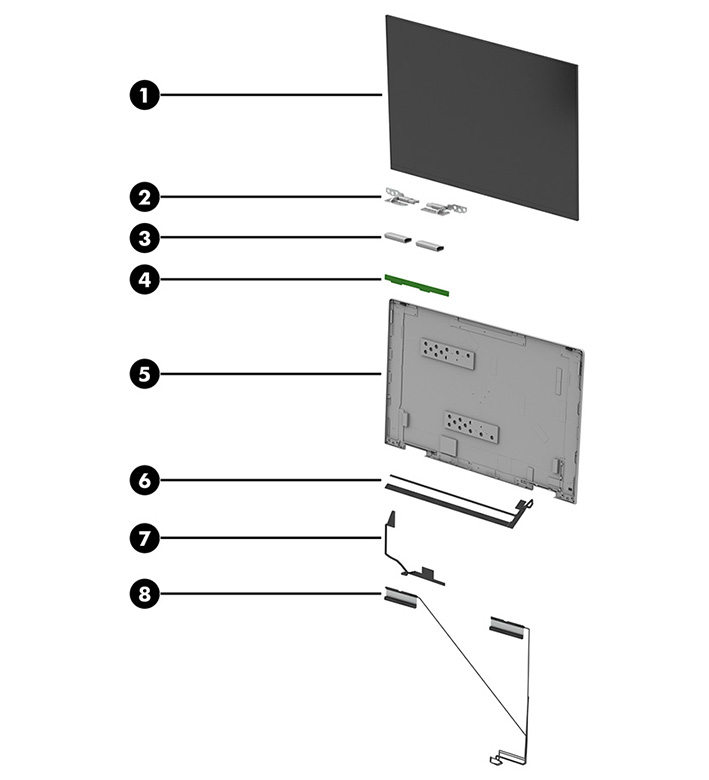 1
2
3
4
5
6
7
8