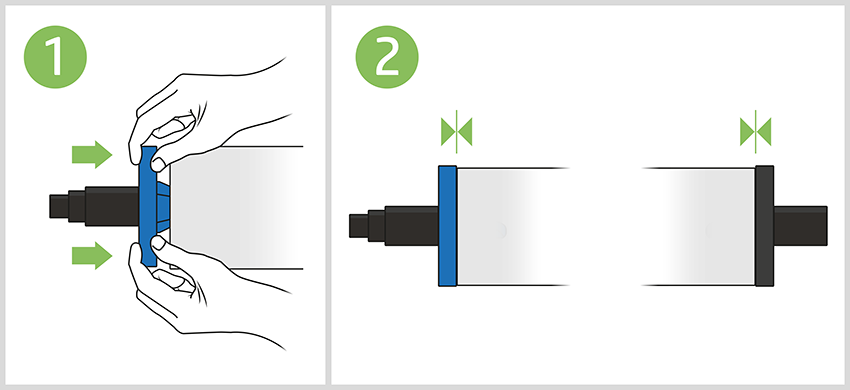 1

2