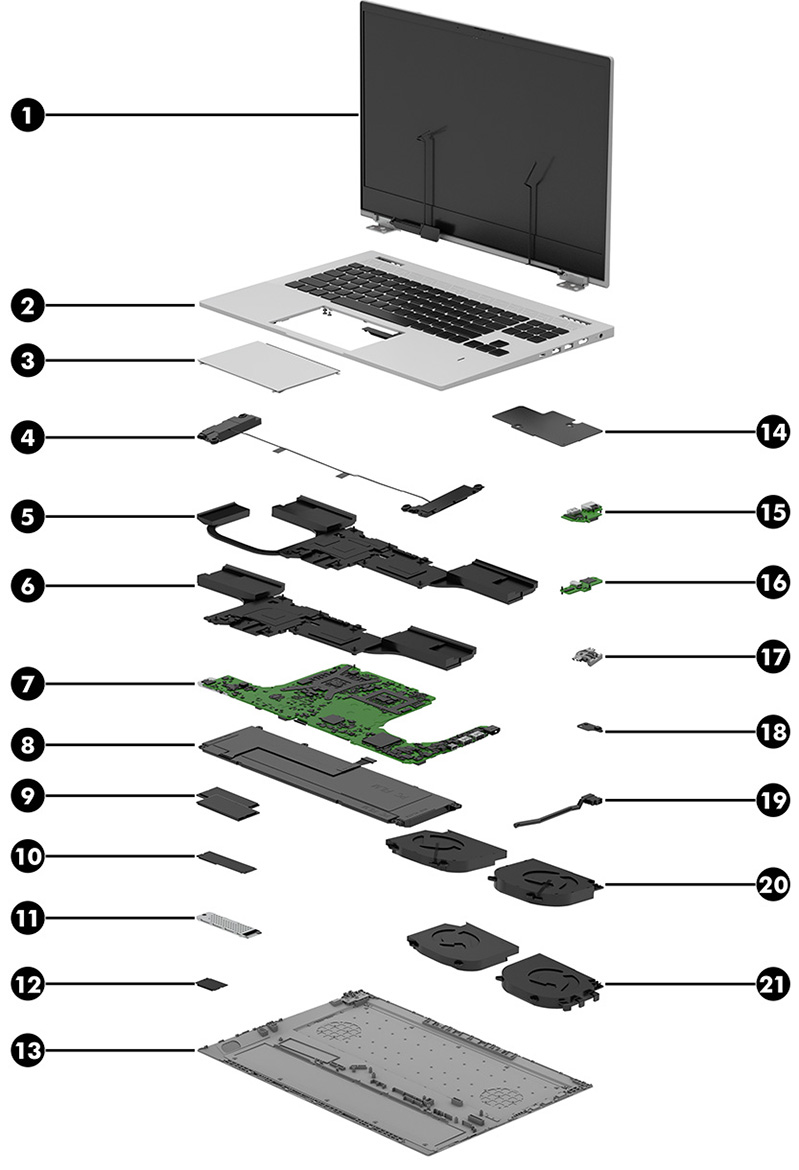 1
2
3
4
5
6
7
8
9
10
11
12
13
14
15
16
17
18
19
20
21