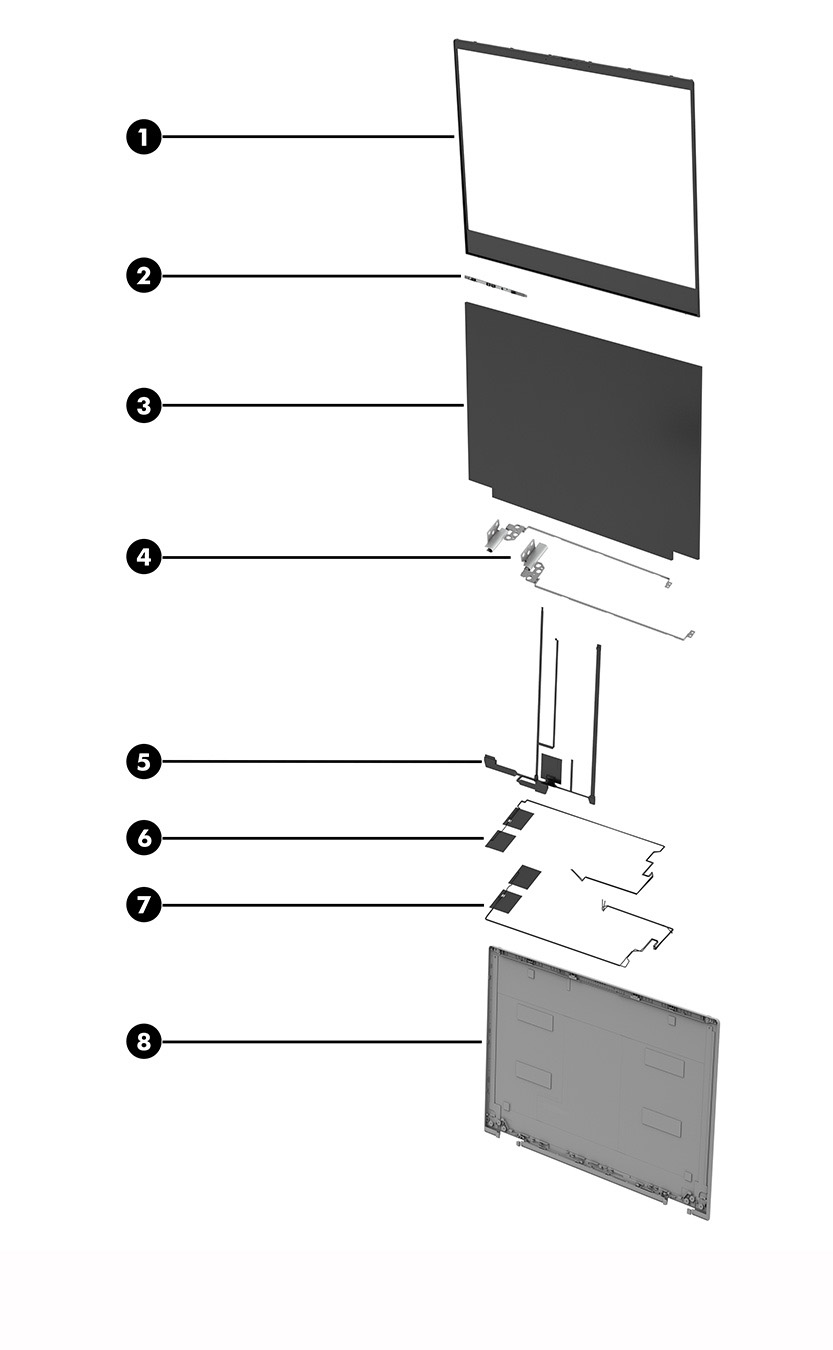 1
2
3
4
5
6
7
8