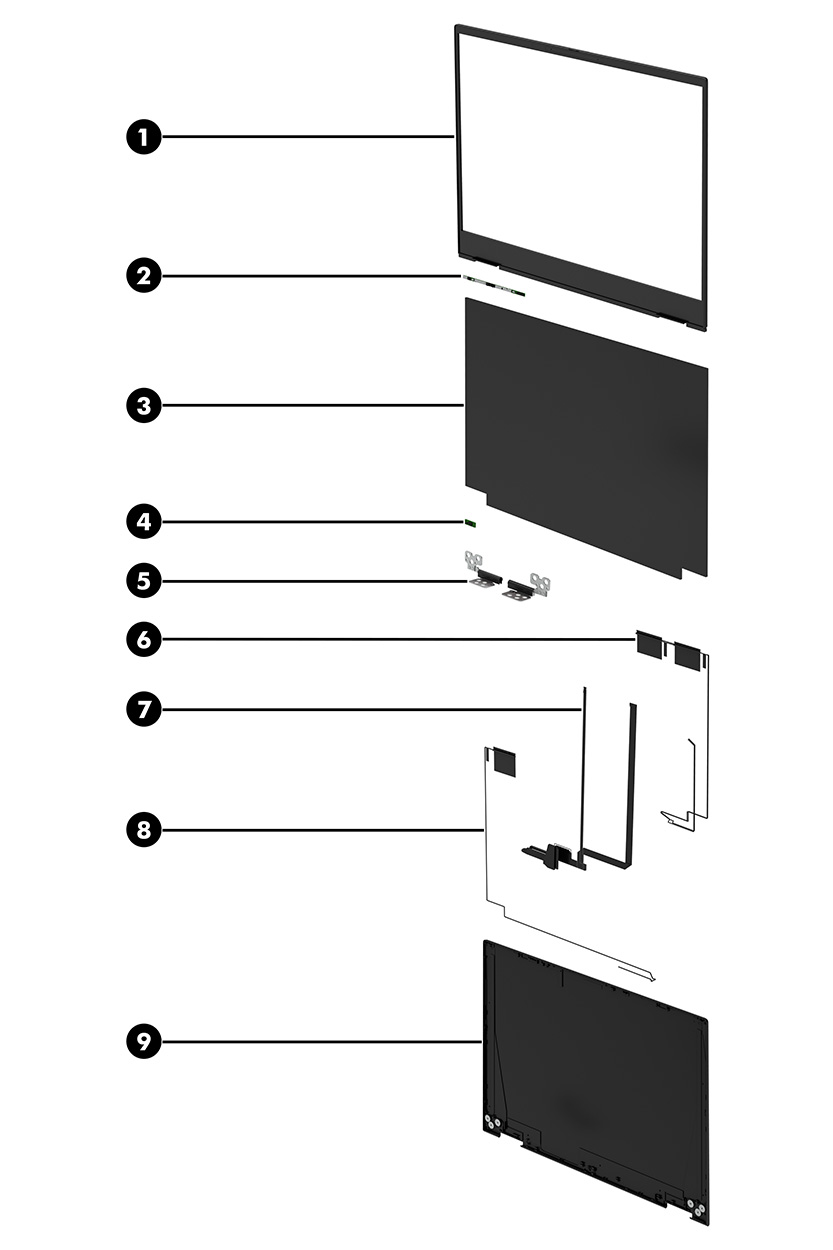 1
2
3
4
5
6
7
8
9