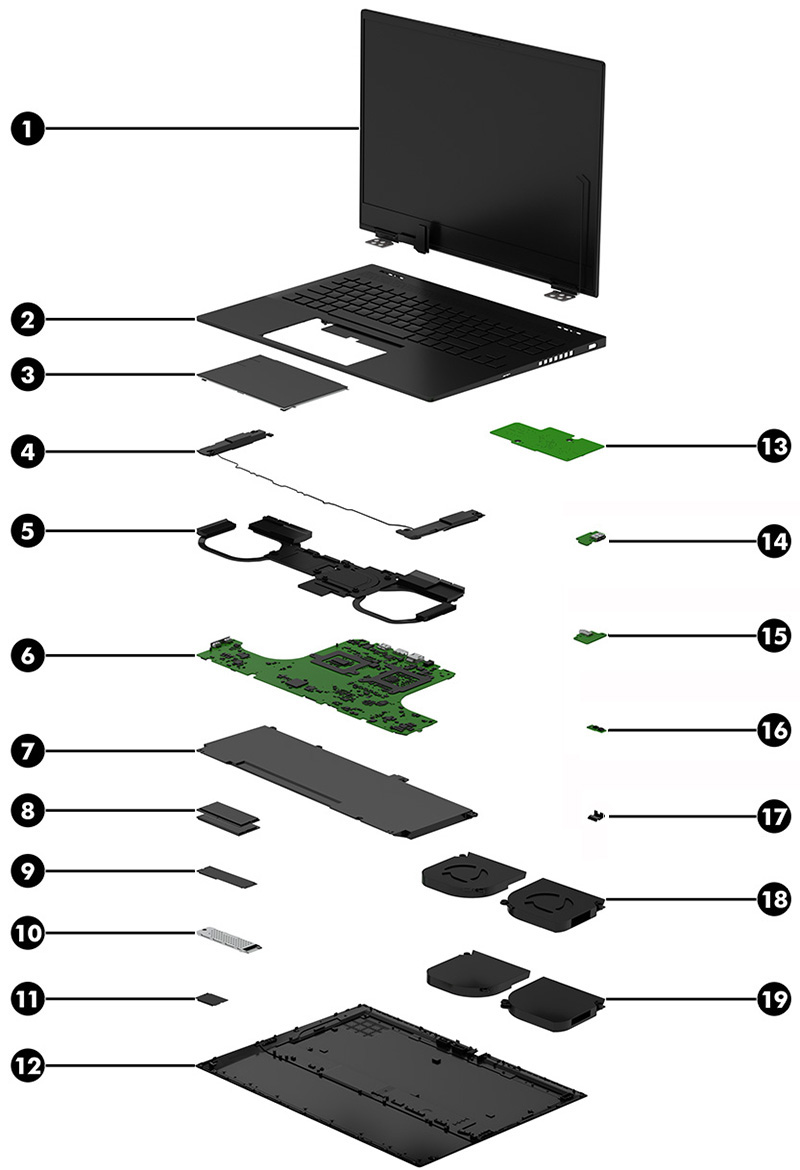 1
2
3
4
5
6
7
8
9
10
11
12
13
14
15
16
17
18
19