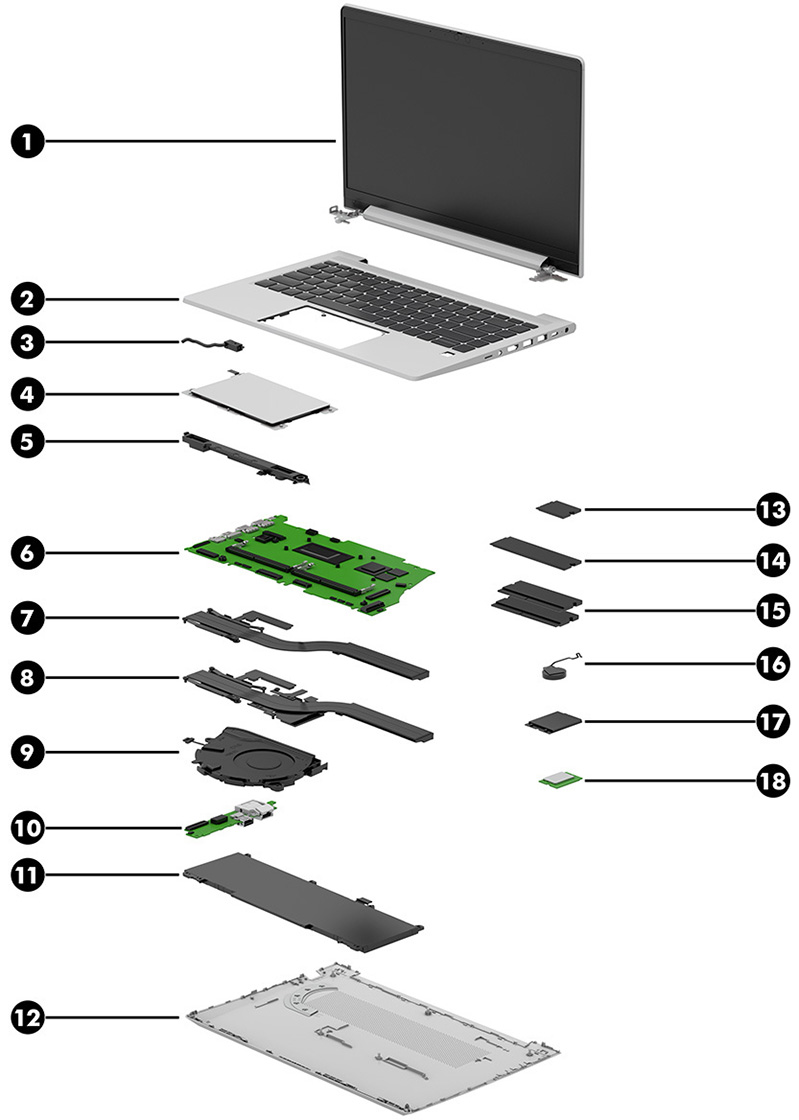 1
2
3
4
5
6
7
8
9
10
11
12
13
14
15
16
17
18