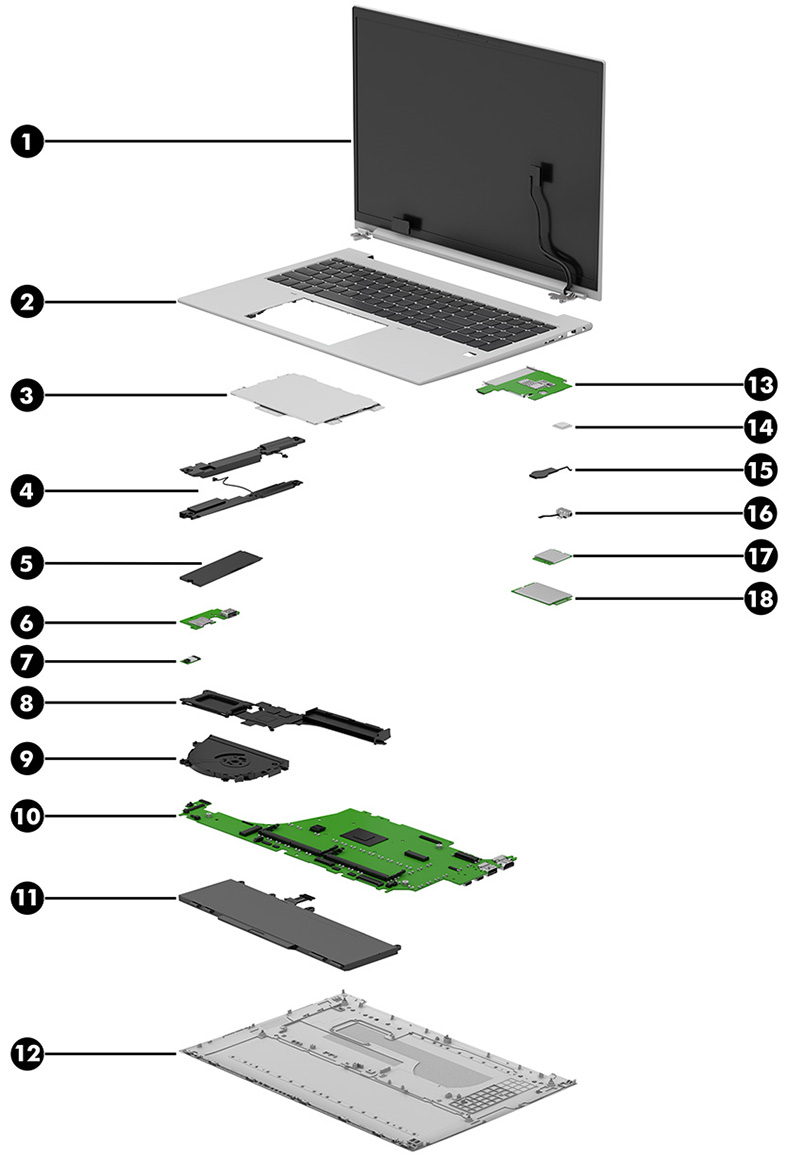 1
2
3
4
5
6
7
8
9
10
11
12
13
14
15
16
17
18