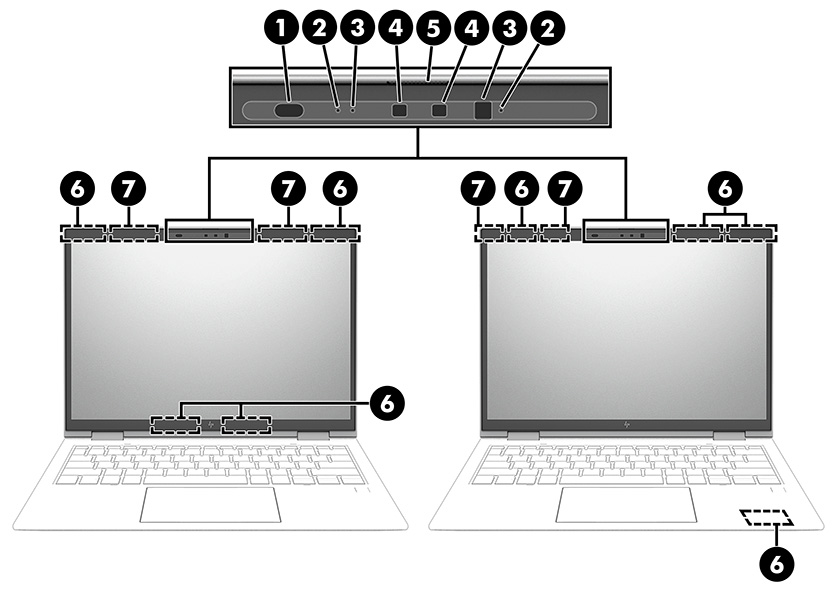 1 2 3 4 5 4 3 2

6 7 7 6

7 6 7 6

6

6