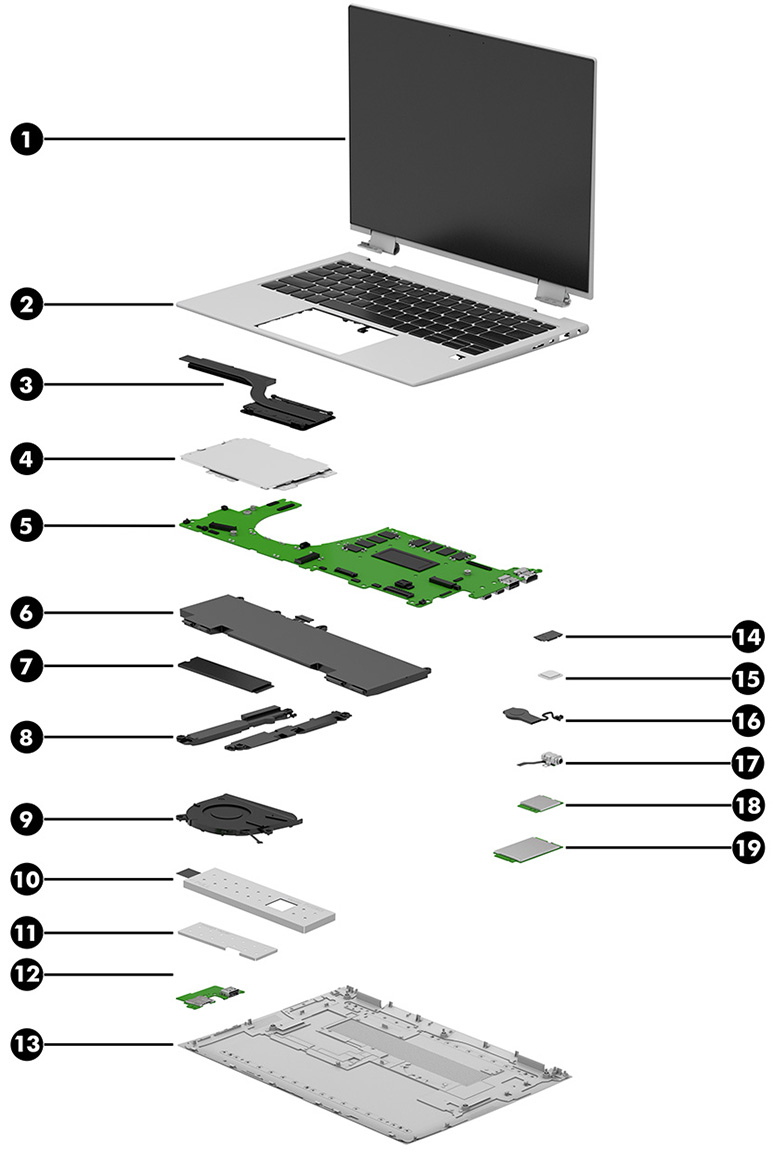 1
2
3
4
5
6
7
8
9
10
11
12
13
14
15
16
17
18
19