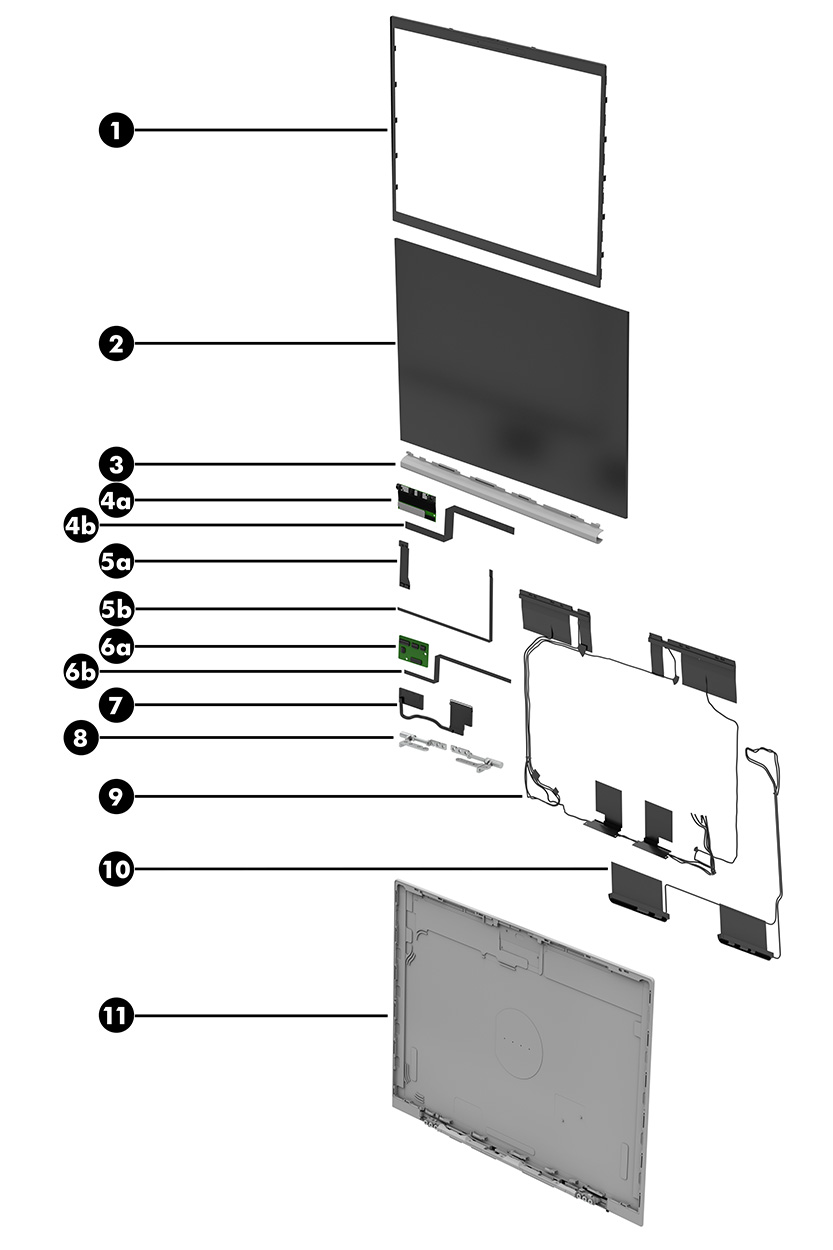 1
2
3
4a
4b
5a
5b
6a
6b
7
8
9
10
11