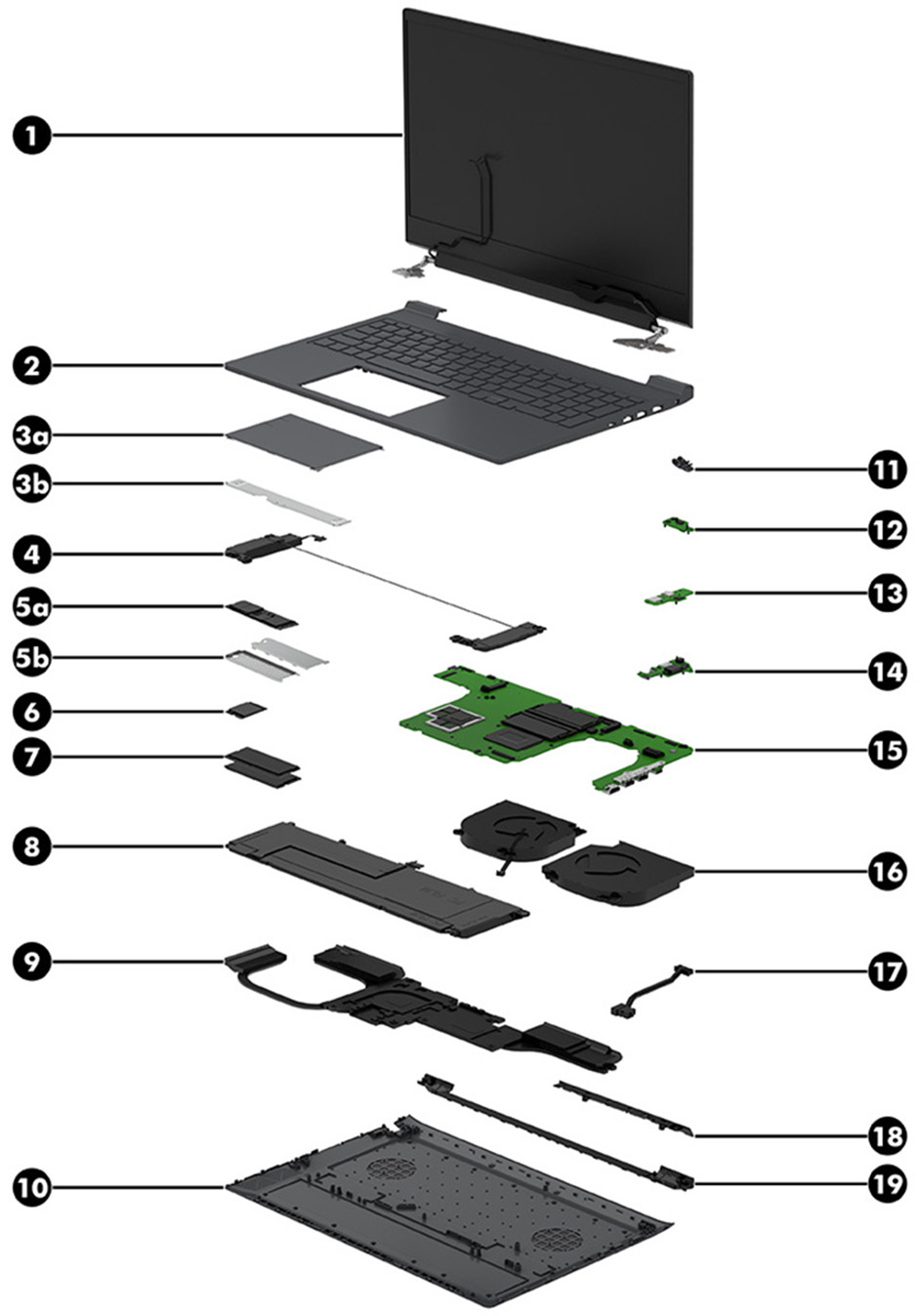 1
2
3a
3b
4
5a
5b
6
7
8
9
10
11
12
13
14
15
16
17
18
19