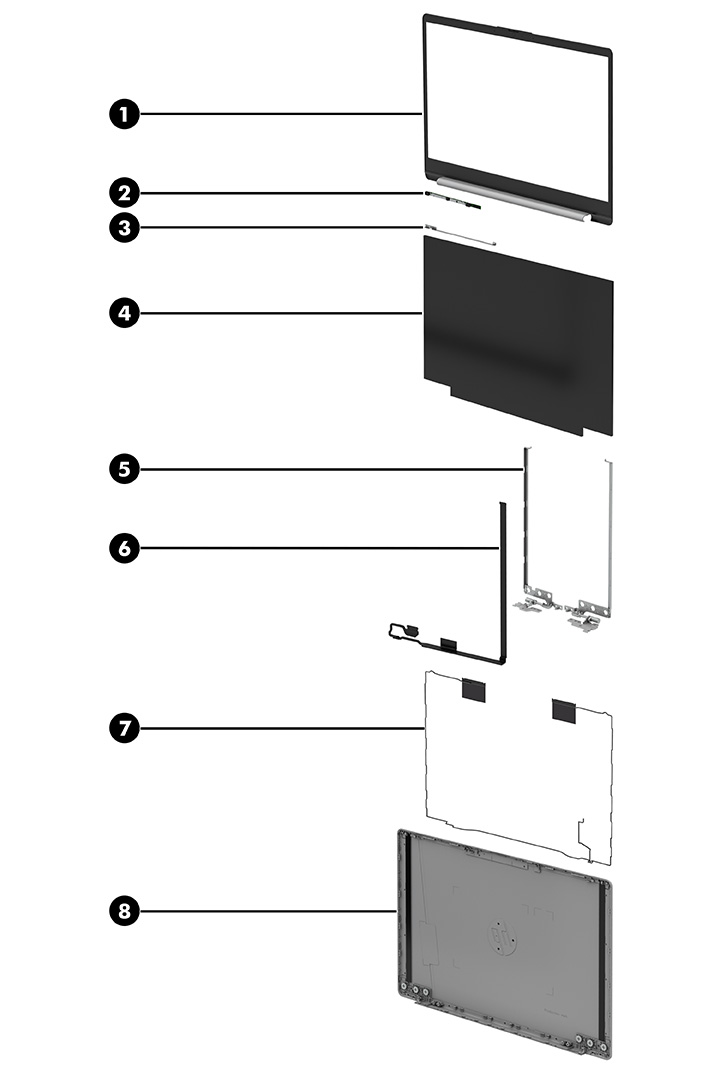 1
2
3
4
5
6
7
8