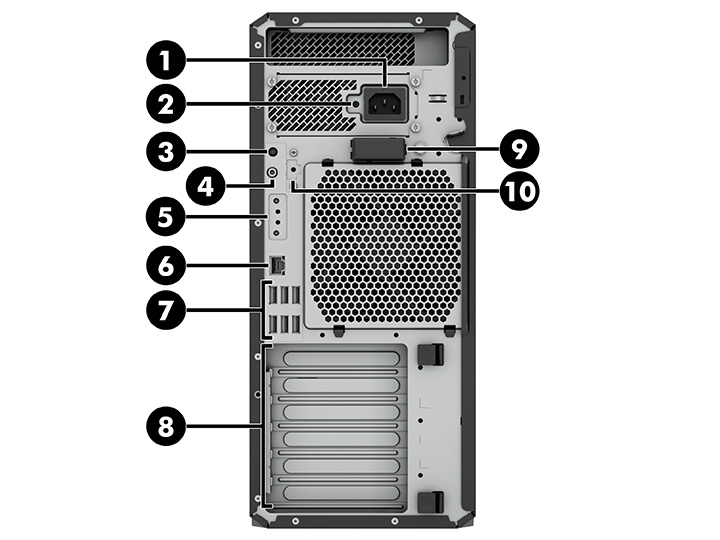 1
2
3
4
5
6
7
8
9
10