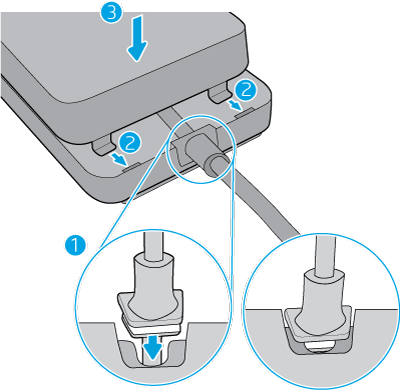 3
2
2
1